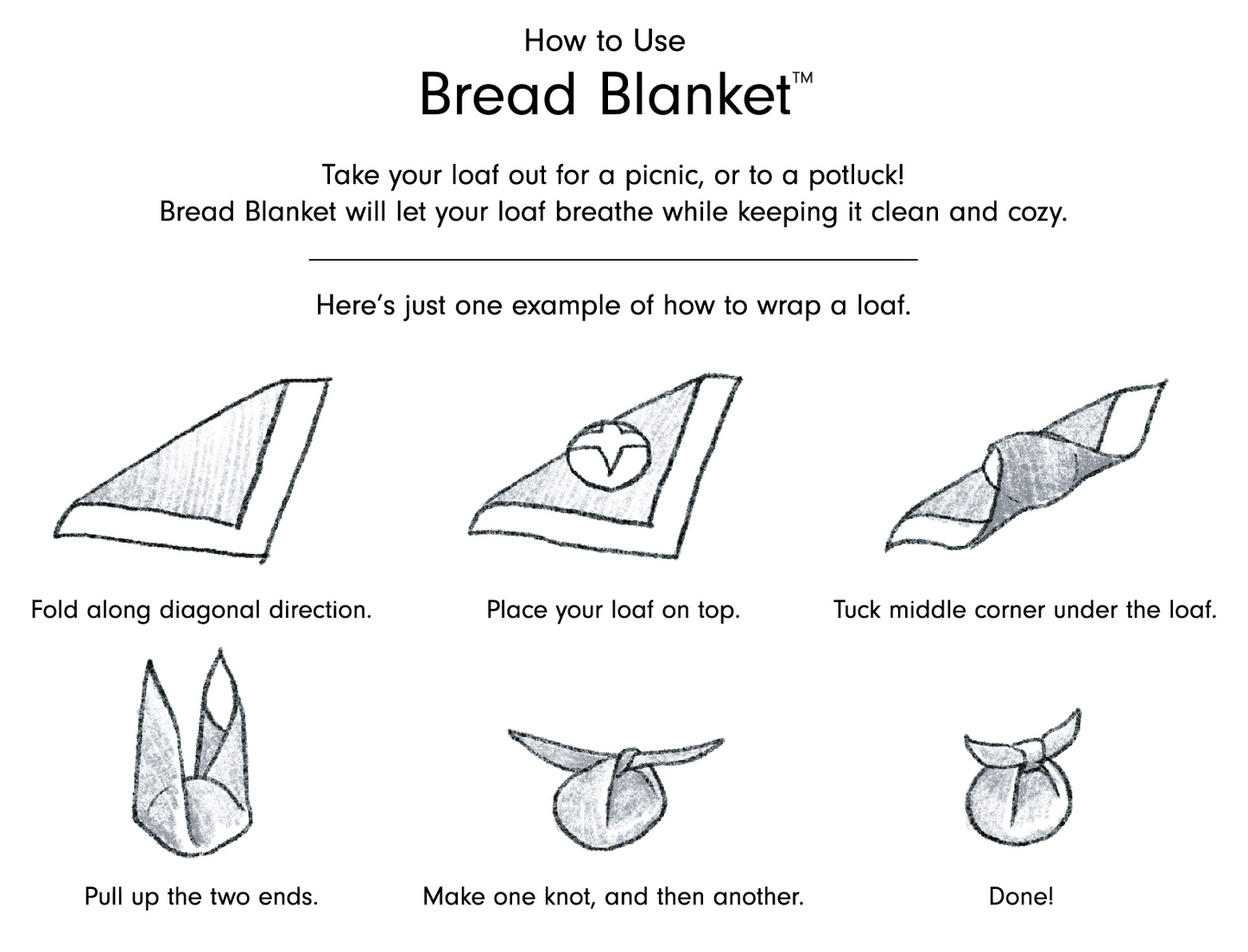 How to Use
Bread Blanket™

Take your loaf out for a picnic, or to a potluck!
Bread Blanket will let your loaf breathe while keeping it clean and cozy.

Here's just one example of how to wrap a loaf.

Fold along diagonal direction.

Place your loaf on top.

Tuck middle corner under the loaf.

Pull up the two ends.

Make one knot, and then another.

Done!